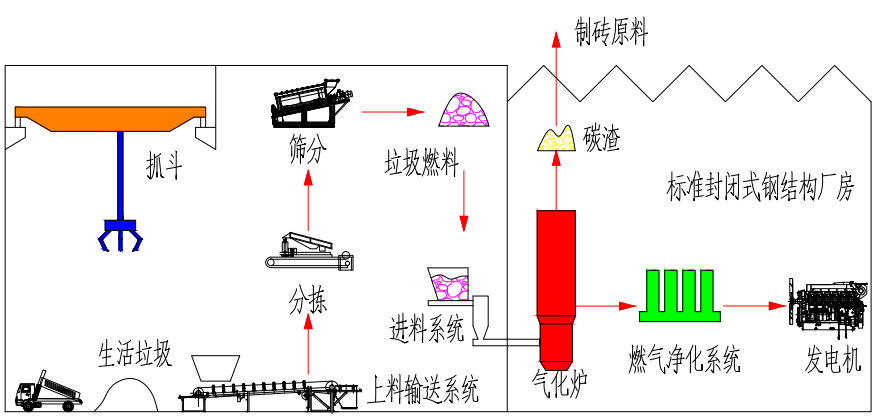 制砖原料

抓斗

筛分

垃圾燃料

碳渣

标准封闭式钢结构厂房

分拣

进料系统

生活垃圾

上料输送系统

气化炉

燃气净化系统

发电机